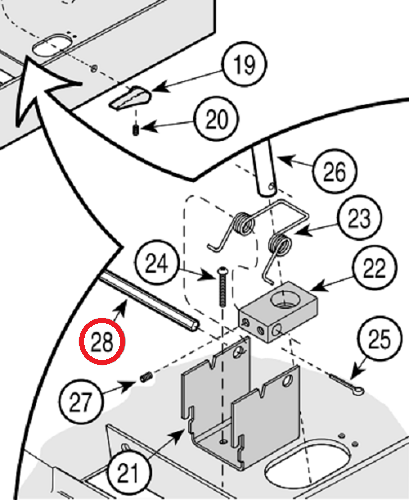 19
20
26
23
24
22
28
25
27
21