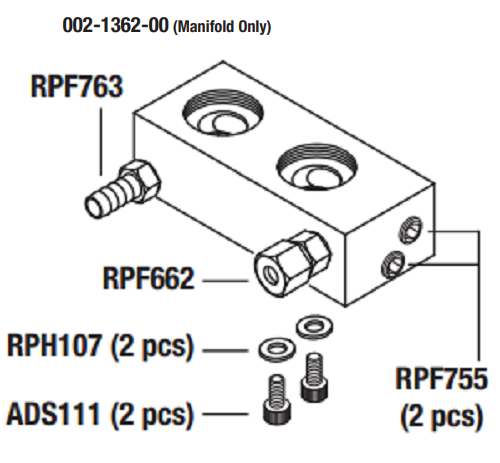 002-1362-00 (Manifold Only)

RPF763

RPF662

RPH107 (2 pcs)

ADS111 (2 pcs)

RPF755 (2 pcs)