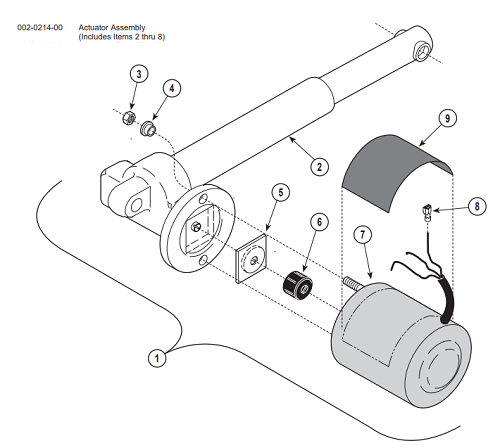 002-0214-00 Actuator Assembly (Includes Items 2 thru 8)

3

4

9

2

5

8

6

7

1