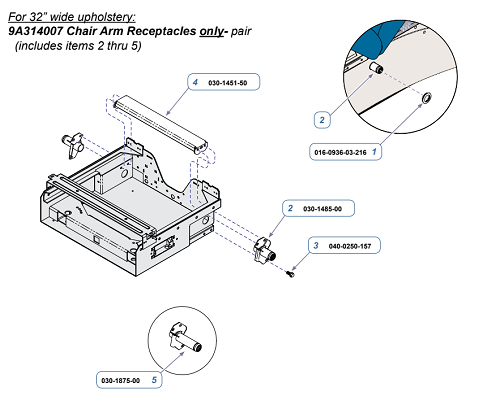 For 32" wide upholstery:
9A314007 Chair Arm Receptacles only- pair
(includes items 2 thru 5)

4 030-1451-50

2

016-0936-03-216 1

2 030-1485-00

3 040-0250-157

030-1875-00 5