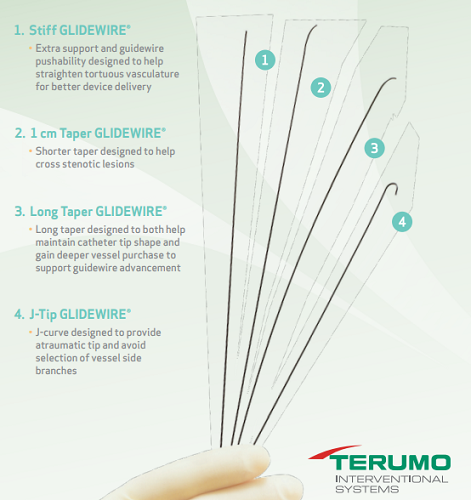 1. Stiff GLIDEWIRE®

• Extra support and guidewire pushability designed to help straighten tortuous vasculature for better device delivery

2. 1 cm Taper GLIDEWIRE®

• Shorter taper designed to help cross stenotic lesions

3. Long Taper GLIDEWIRE®

• Long taper designed to both help maintain catheter tip shape and gain deeper vessel purchase to support guidewire advancement

4. J-Tip GLIDEWIRE®

• J-curve designed to provide atraumatic tip and avoid selection of vessel side branches

1

2

3

4

TERUMO
INTERVENTIONAL SYSTEMS