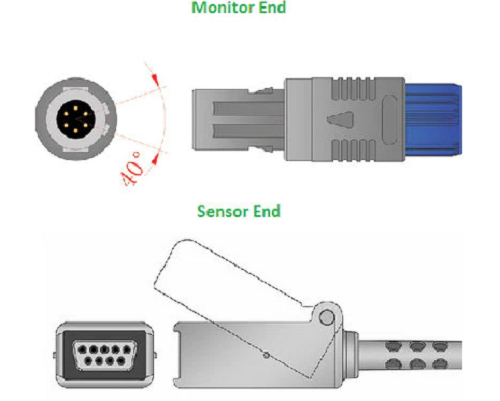 Monitor End

40°

Sensor End