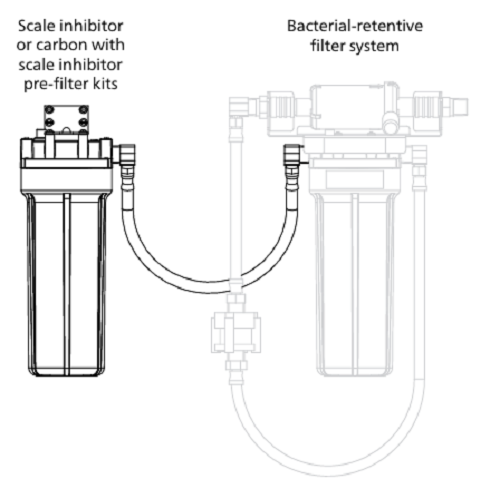 Scale inhibitor or carbon with scale inhibitor pre-filter kits

Bacterial-retentive filter system